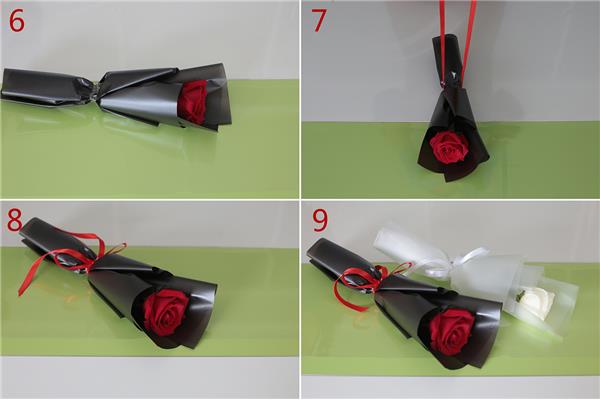 6

7

8

9